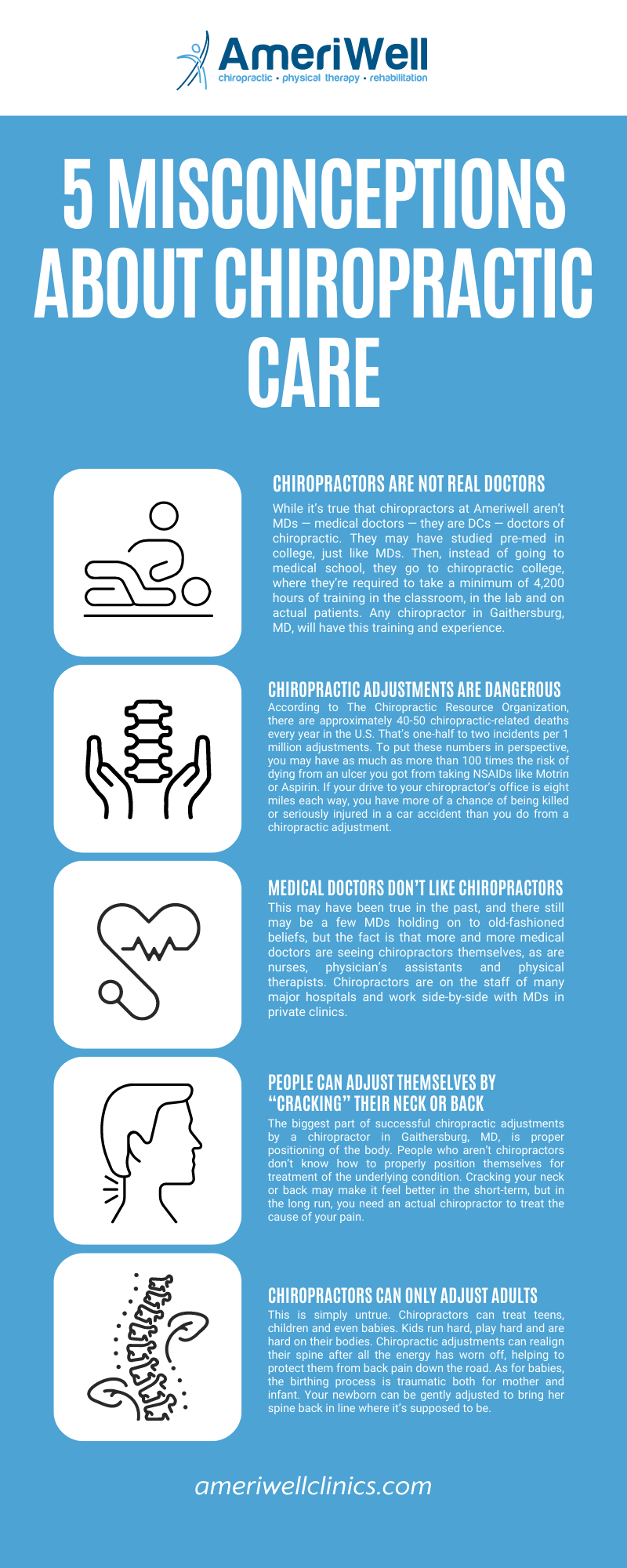 AmeriWell
chiropractic • physical therapy • rehabilitation

5 MISCONCEPTIONS ABOUT CHIROPRACTIC CARE

CHIROPRACTORS ARE NOT REAL DOCTORS

While it's true that chiropractors at Ameriwell aren't MDs — medical doctors — they are DCs — doctors of chiropractic. They may have studied pre-med in college, just like MDs. Then, instead of going to medical school, they go to chiropractic college, where they're required to take a minimum of 4,200 hours of training in the classroom, in the lab and on actual patients. Any chiropractor in Gaithersburg, MD, will have this training and experience.

CHIROPRACTIC ADJUSTMENTS ARE DANGEROUS

According to The Chiropractic Resource Organization, there are approximately 40-50 chiropractic-related deaths every year in the U.S. That's one-half to two incidents per 1 million adjustments. To put these numbers in perspective, you may have as much as more than 100 times the risk of dying from an ulcer you got from taking NSAIDs like Motrin or Aspirin. If your drive to your chiropractor's office is eight miles each way, you have more of a chance of being killed or seriously injured in a car accident than you do from a chiropractic adjustment.

MEDICAL DOCTORS DON'T LIKE CHIROPRACTORS

This may have been true in the past, and there still may be a few MDs holding on to old-fashioned beliefs, but the fact is that more and more medical doctors are seeing chiropractors themselves, as are nurses, physician's assistants and physical therapists. Chiropractors are on the staff of many major hospitals and work side-by-side with MDs in private clinics.

PEOPLE CAN ADJUST THEMSELVES BY "CRACKING" THEIR NECK OR BACK

The biggest part of successful chiropractic adjustments by a chiropractor in Gaithersburg, MD, is proper positioning of the body. People who aren't chiropractors don't know how to properly position themselves for treatment of the underlying condition. Cracking your neck or back may make it feel better in the short-term, but in the long run, you need an actual chiropractor to treat the cause of your pain.

CHIROPRACTORS CAN ONLY ADJUST ADULTS

This is simply untrue. Chiropractors can treat teens, children and even babies. Kids run hard, play hard and are hard on their bodies. Chiropractic adjustments can realign their spine after all the energy has worn off, helping to protect them from back pain down the road. As for babies, the birthing process is traumatic both for mother and infant. Your newborn can be gently adjusted to bring her spine back in line where it's supposed to be.

ameriwellclinics.com