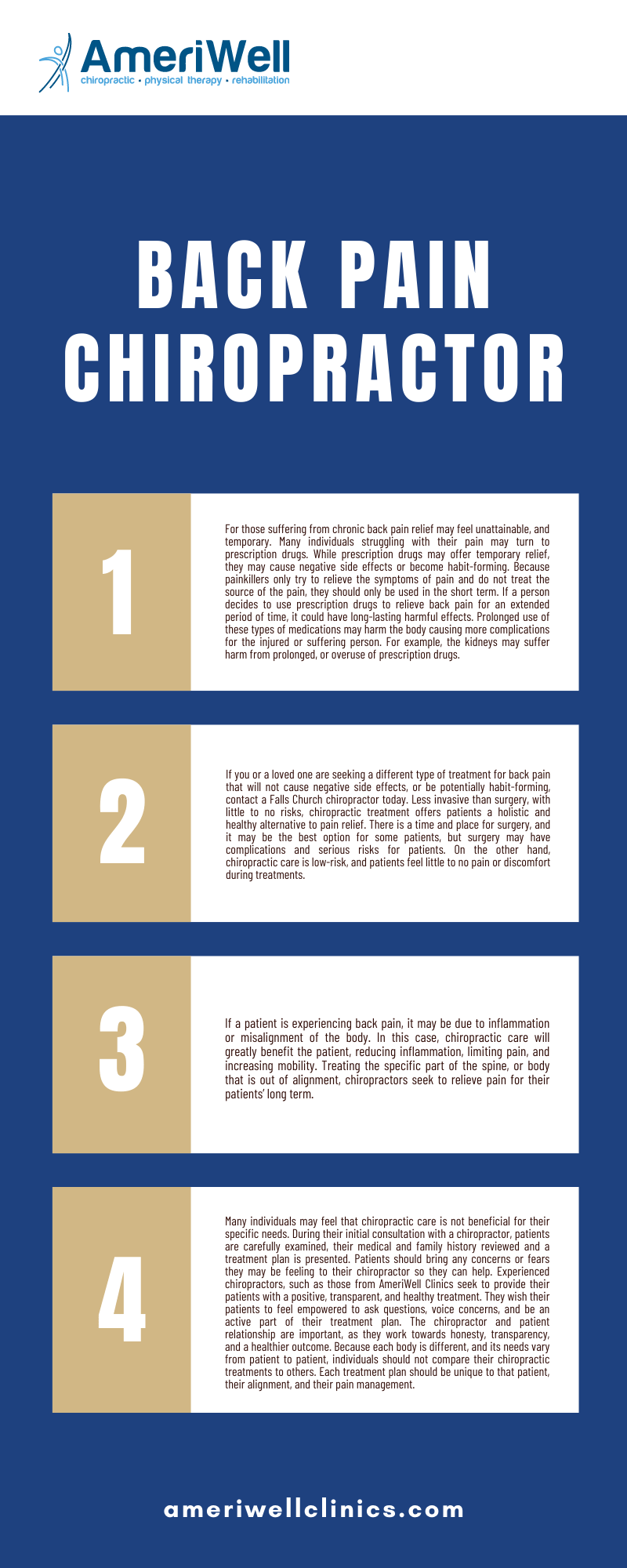 AmeriWell
chiropractic • physical therapy • rehabilitation

BACK PAIN CHIROPRACTOR

1

For those suffering from chronic back pain relief may feel unattainable, and temporary. Many individuals struggling with their pain may turn to prescription drugs. While prescription drugs may offer temporary relief, they may cause negative side effects or become habit-forming. Because painkillers only try to relieve the symptoms of pain and do not treat the source of the pain, they should only be used in the short term. If a person decides to use prescription drugs to relieve back pain for an extended period of time, it could have long-lasting harmful effects. Prolonged use of these types of medications may harm the body causing more complications for the injured or suffering person. For example, the kidneys may suffer harm from prolonged, or overuse of prescription drugs.

2

If you or a loved one are seeking a different type of treatment for back pain that will not cause negative side effects, or be potentially habit-forming, contact a Falls Church chiropractor today. Less invasive than surgery, with little to no risks, chiropractic treatment offers patients a holistic and healthy alternative to pain relief. There is a time and place for surgery, and it may be the best option for some patients, but surgery may have complications and serious risks for patients. On the other hand, chiropractic care is low-risk, and patients feel little to no pain or discomfort during treatments.

3

If a patient is experiencing back pain, it may be due to inflammation or misalignment of the body. In this case, chiropractic care will greatly benefit the patient, reducing inflammation, limiting pain, and increasing mobility. Treating the specific part of the spine, or body that is out of alignment, chiropractors seek to relieve pain for their patients' long term.

4

Many individuals may feel that chiropractic care is not beneficial for their specific needs. During their initial consultation with a chiropractor, patients are carefully examined, their medical and family history reviewed and a treatment plan is presented. Patients should bring any concerns or fears they may be feeling to their chiropractor so they can help. Experienced chiropractors, such as those from AmeriWell Clinics seek to provide their patients with a positive, transparent, and healthy treatment. They wish their patients to feel empowered to ask questions, voice concerns, and be an active part of their treatment plan. The chiropractor and patient relationship are important, as they work towards honesty, transparency, and a healthier outcome. Because each body is different, and its needs vary from patient to patient, individuals should not compare their chiropractic treatments to others. Each treatment plan should be unique to that patient, their alignment, and their pain management.

ameriwellclinics.com