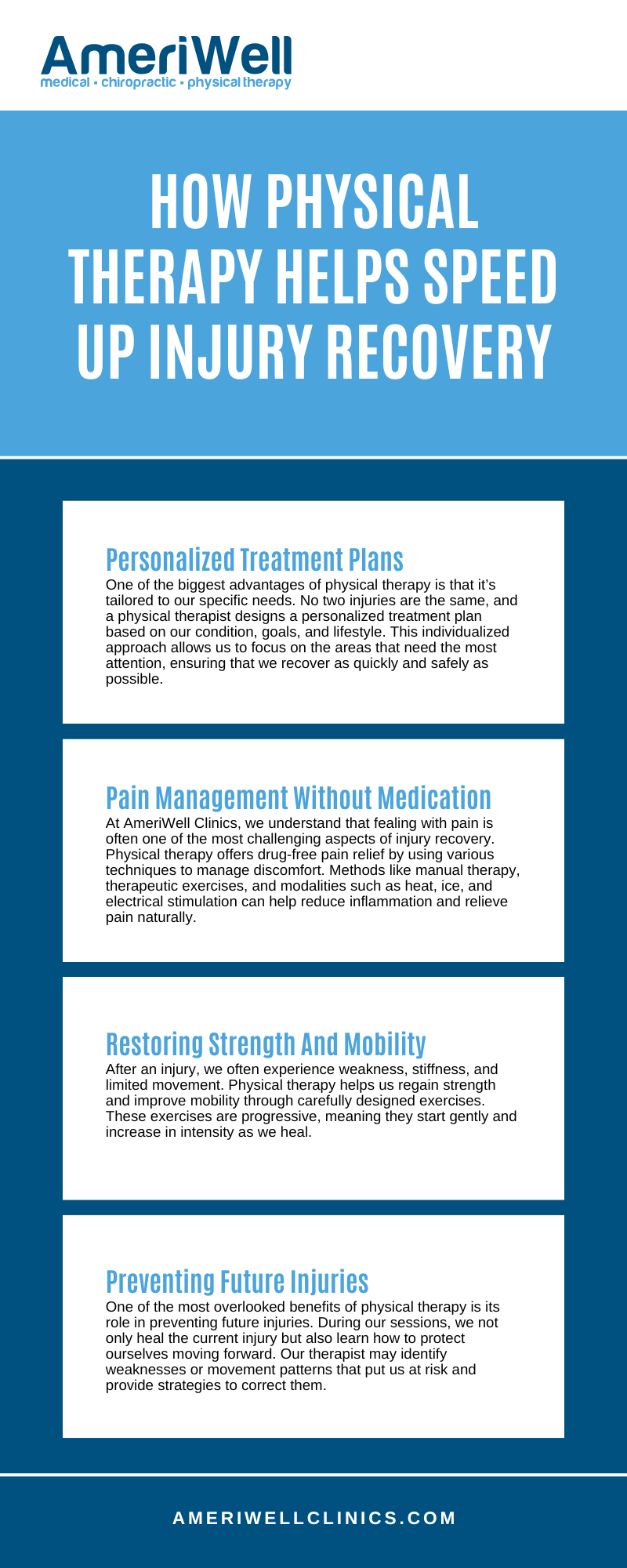 AmeriWell
medical • chiropractic • physical therapy

HOW PHYSICAL THERAPY HELPS SPEED UP INJURY RECOVERY

Personalized Treatment Plans
One of the biggest advantages of physical therapy is that it's tailored to our specific needs. No two injuries are the same, and a physical therapist designs a personalized treatment plan based on our condition, goals, and lifestyle. This individualized approach allows us to focus on the areas that need the most attention, ensuring that we recover as quickly and safely as possible.

Pain Management Without Medication
At AmeriWell Clinics, we understand that fealing with pain is often one of the most challenging aspects of injury recovery. Physical therapy offers drug-free pain relief by using various techniques to manage discomfort. Methods like manual therapy, therapeutic exercises, and modalities such as heat, ice, and electrical stimulation can help reduce inflammation and relieve pain naturally.

Restoring Strength And Mobility
After an injury, we often experience weakness, stiffness, and limited movement. Physical therapy helps us regain strength and improve mobility through carefully designed exercises. These exercises are progressive, meaning they start gently and increase in intensity as we heal.

Preventing Future Injuries
One of the most overlooked benefits of physical therapy is its role in preventing future injuries. During our sessions, we not only heal the current injury but also learn how to protect ourselves moving forward. Our therapist may identify weaknesses or movement patterns that put us at risk and provide strategies to correct them.

AMERIWELLCLINICS.COM