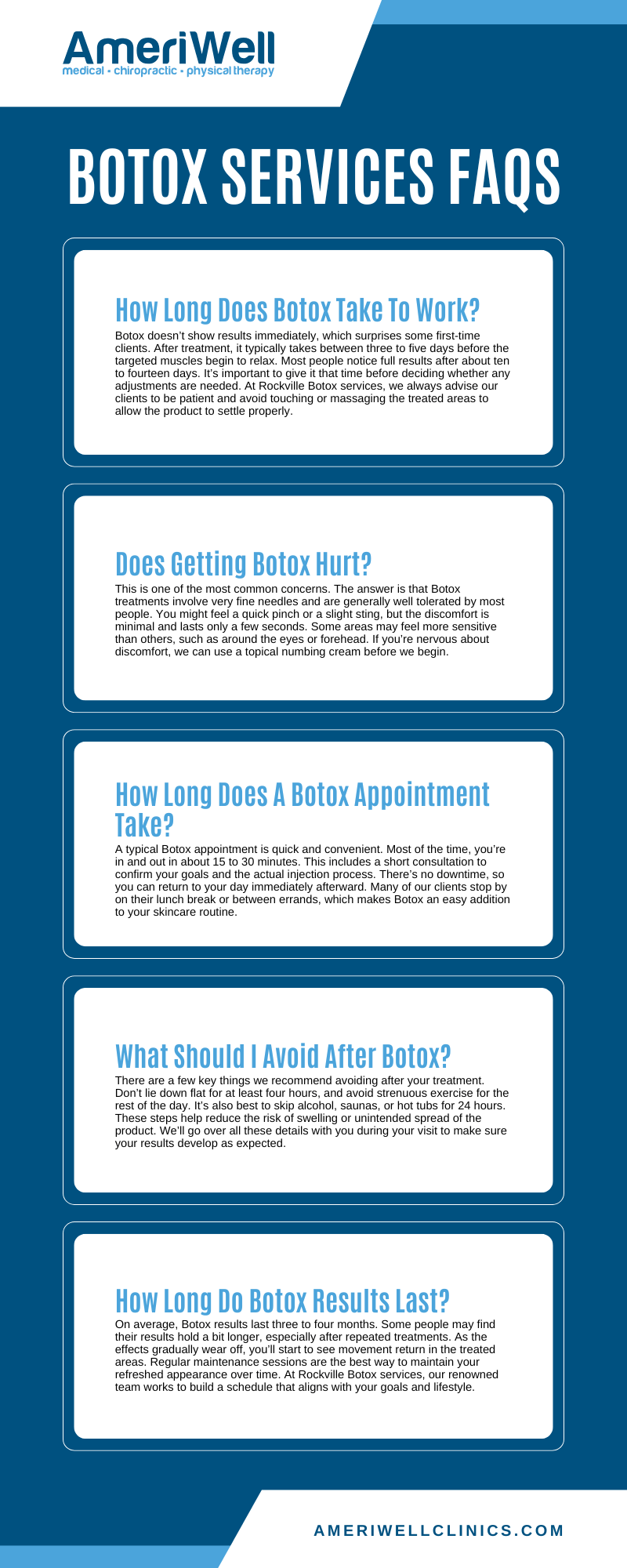 AmeriWell
medical • chiropractic • physical therapy

BOTOX SERVICES FAQS

How Long Does Botox Take To Work?

Botox doesn't show results immediately, which surprises some first-time clients. After treatment, it typically takes between three to five days before the targeted muscles begin to relax. Most people notice full results after about ten to fourteen days. It's important to give it that time before deciding whether any adjustments are needed. At Rockville Botox services, we always advise our clients to be patient and avoid touching or massaging the treated areas to allow the product to settle properly.

Does Getting Botox Hurt?

This is one of the most common concerns. The answer is that Botox treatments involve very fine needles and are generally well tolerated by most people. You might feel a quick pinch or a slight sting, but the discomfort is minimal and lasts only a few seconds. Some areas may feel more sensitive than others, such as around the eyes or forehead. If you're nervous about discomfort, we can use a topical numbing cream before we begin.

How Long Does A Botox Appointment Take?

A typical Botox appointment is quick and convenient. Most of the time, you're in and out in about 15 to 30 minutes. This includes a short consultation to confirm your goals and the actual injection process. There's no downtime, so you can return to your day immediately afterward. Many of our clients stop by on their lunch break or between errands, which makes Botox an easy addition to your skincare routine.

What Should I Avoid After Botox?

There are a few key things we recommend avoiding after your treatment. Don't lie down flat for at least four hours, and avoid strenuous exercise for the rest of the day. It's also best to skip alcohol, saunas, or hot tubs for 24 hours. These steps help reduce the risk of swelling or unintended spread of the product. We'll go over all these details with you during your visit to make sure your results develop as expected.

How Long Do Botox Results Last?

On average, Botox results last three to four months. Some people may find their results hold a bit longer, especially after repeated treatments. As the effects gradually wear off, you'll start to see movement return in the treated areas. Regular maintenance sessions are the best way to maintain your refreshed appearance over time. At Rockville Botox services, our renowned team works to build a schedule that aligns with your goals and lifestyle.

AMERIWELLCLINICS.COM